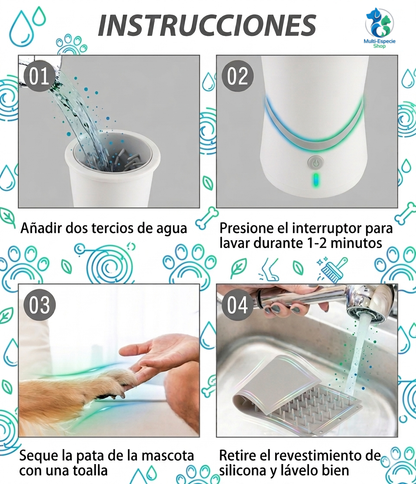 INSTRUCCIONES

Multi-Especie Shop

01

Añadir dos tercios de agua

02

Presione el interruptor para lavar durante 1-2 minutos

03

Seque la pata de la mascota con una toalla

04

Retire el revestimiento de silicona y lávelo bien